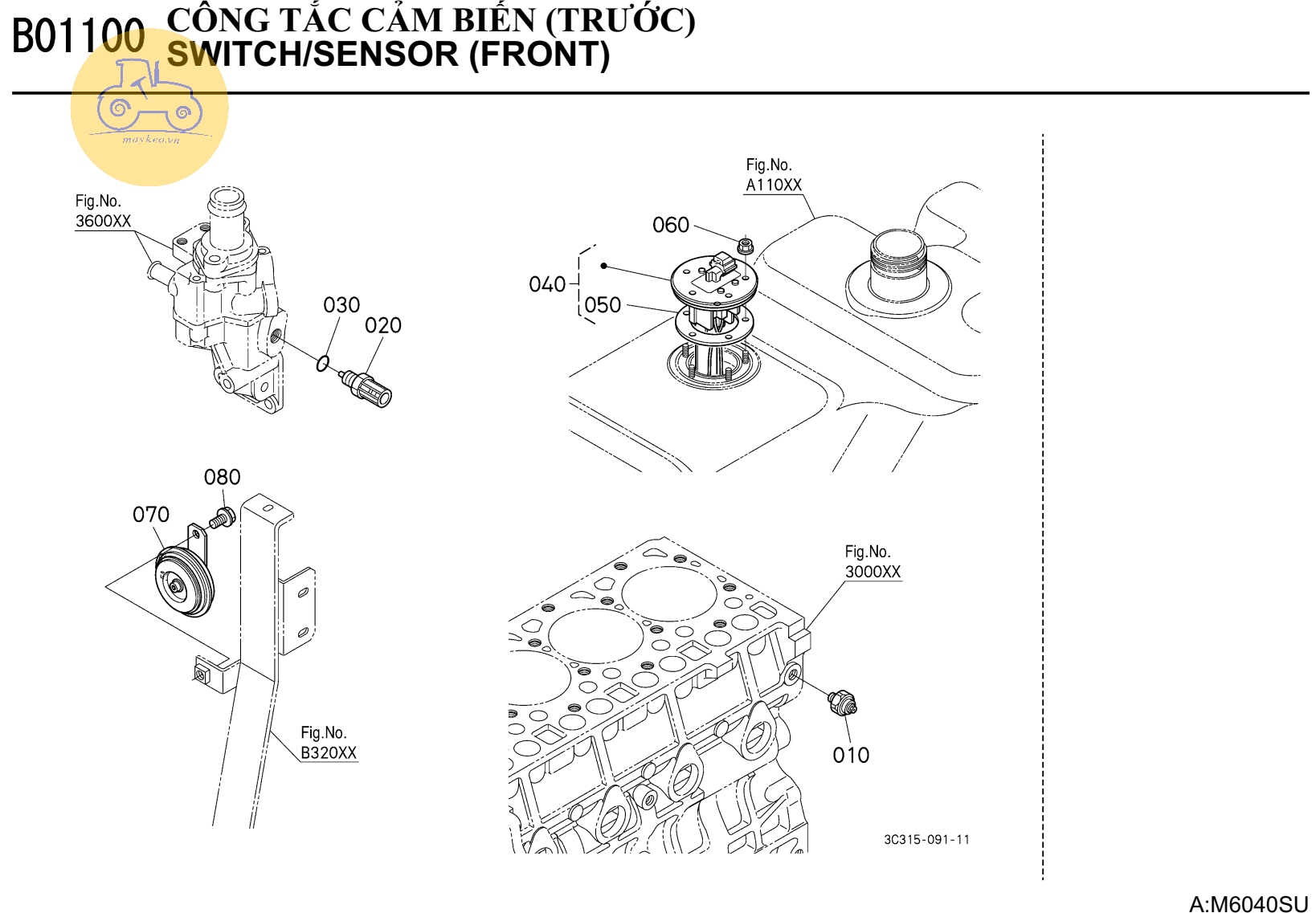 B01100 CÔNG TẮC CẢM BIẾN (TRƯỚC)
SWITCH/SENSOR (FRONT)

maykeo.vn

Fig.No.
3600XX

030
020

Fig.No.
A110XX

060
040
050

080
070

Fig.No.
B320XX

Fig.No.
3000XX

010

3C315-091-11

A:M6040SU